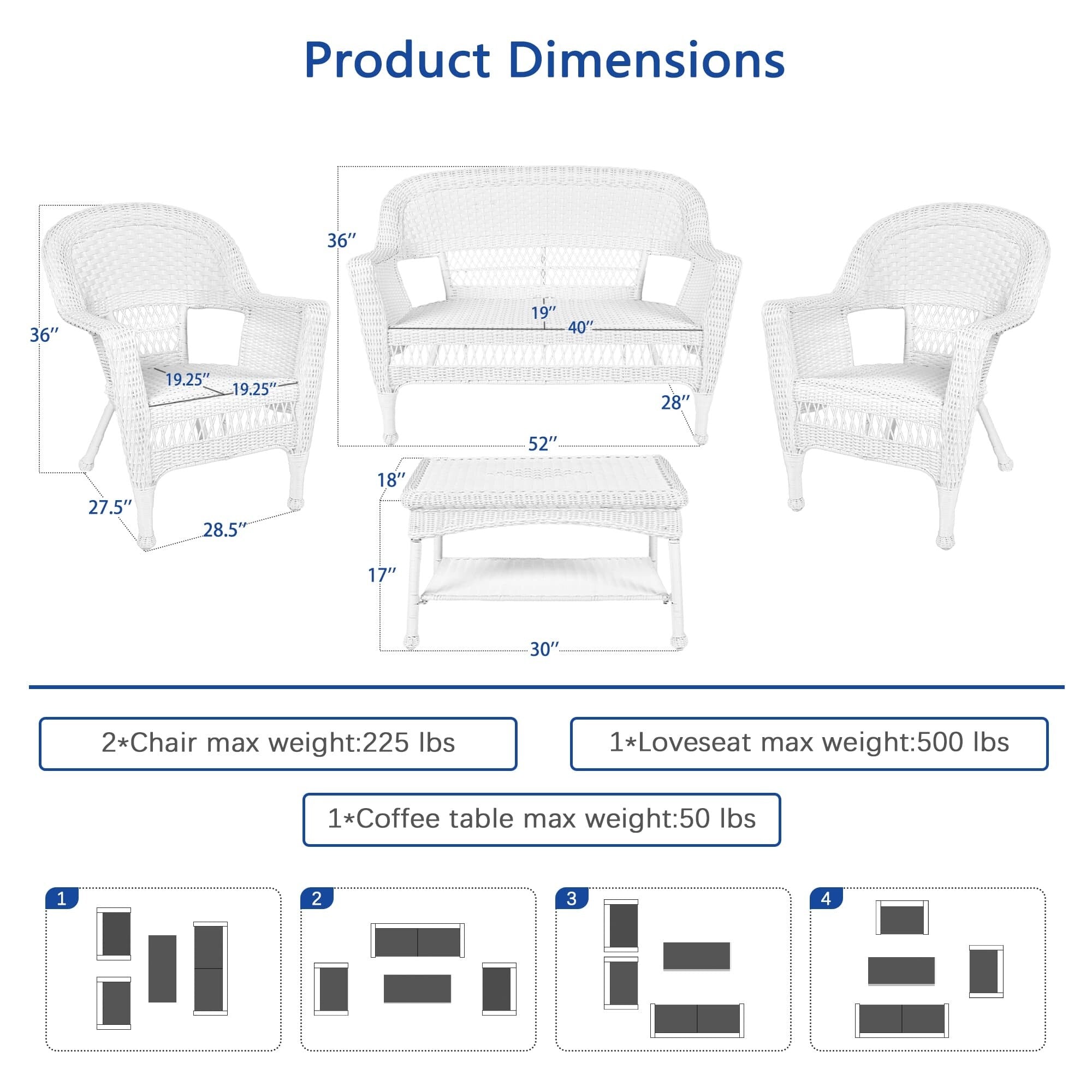 Product Dimensions

36″

19.25″

19.25″

27.5″

28.5″

36″

19″

40″

28″

52″

18″

17″

30″

2*Chair max weight:225 lbs

1*Loveseat max weight:500 lbs

1*Coffee table max weight:50 lbs

1

2

3

4