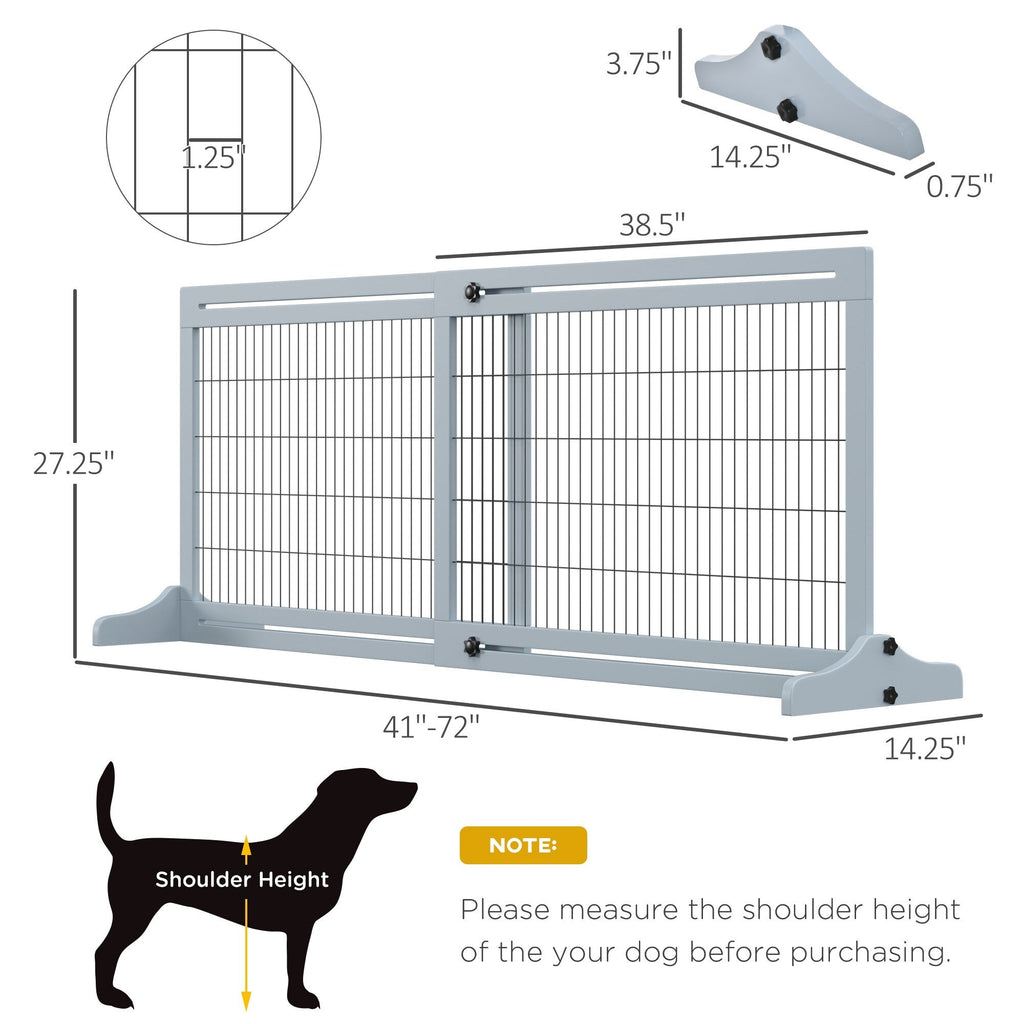 1.25"

3.75"

14.25"

0.75"

38.5"

27.25"

41"-72"

14.25"

Shoulder Height

NOTE:

Please measure the shoulder height of the your dog before purchasing.