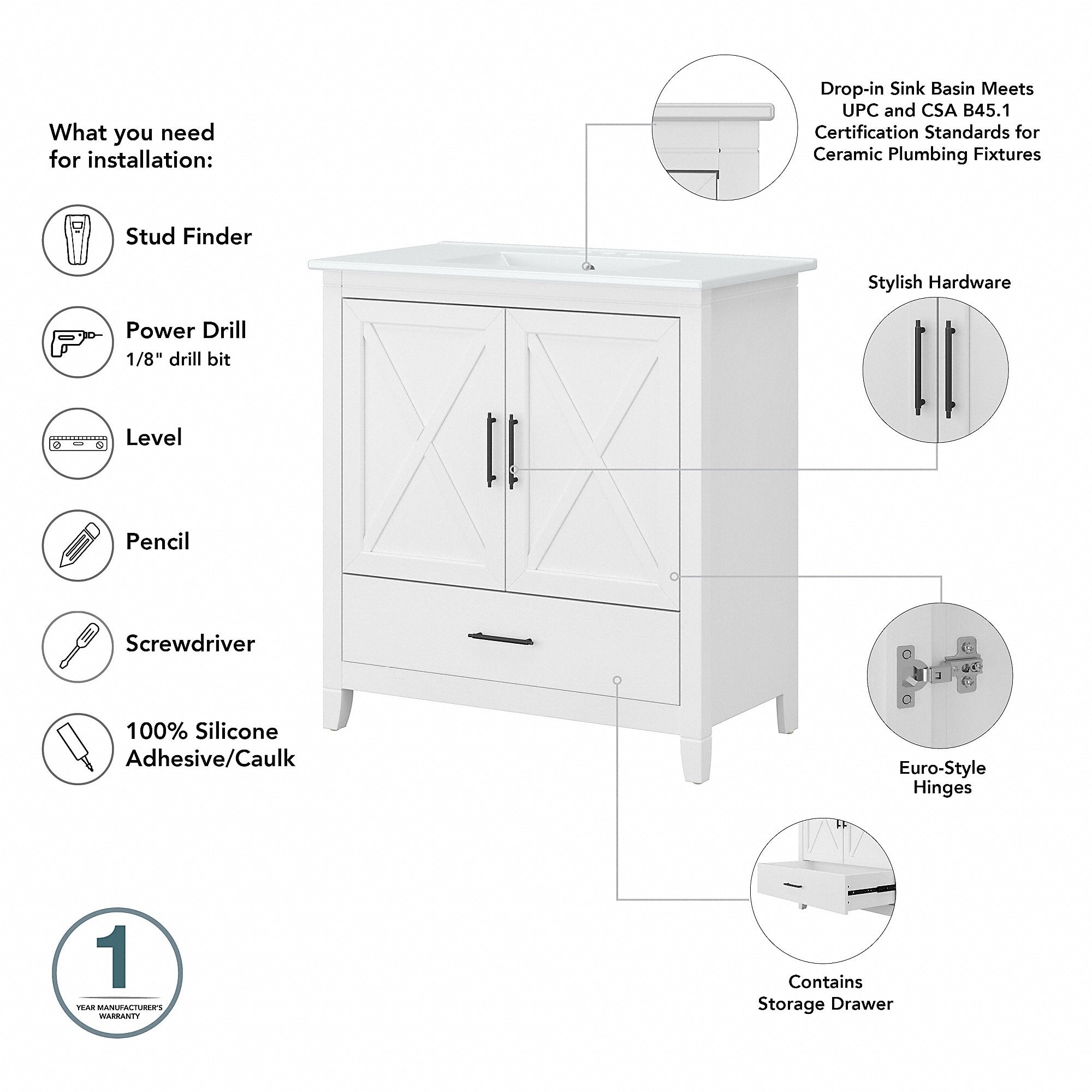 What you need for installation:

Stud Finder

Power Drill
1/8" drill bit

Level

Pencil

Screwdriver

100% Silicone Adhesive/Caulk

1
YEAR MANUFACTURER'S WARRANTY

Drop-in Sink Basin Meets UPC and CSA B45.1 Certification Standards for Ceramic Plumbing Fixtures

Stylish Hardware

Euro-Style Hinges

Contains Storage Drawer