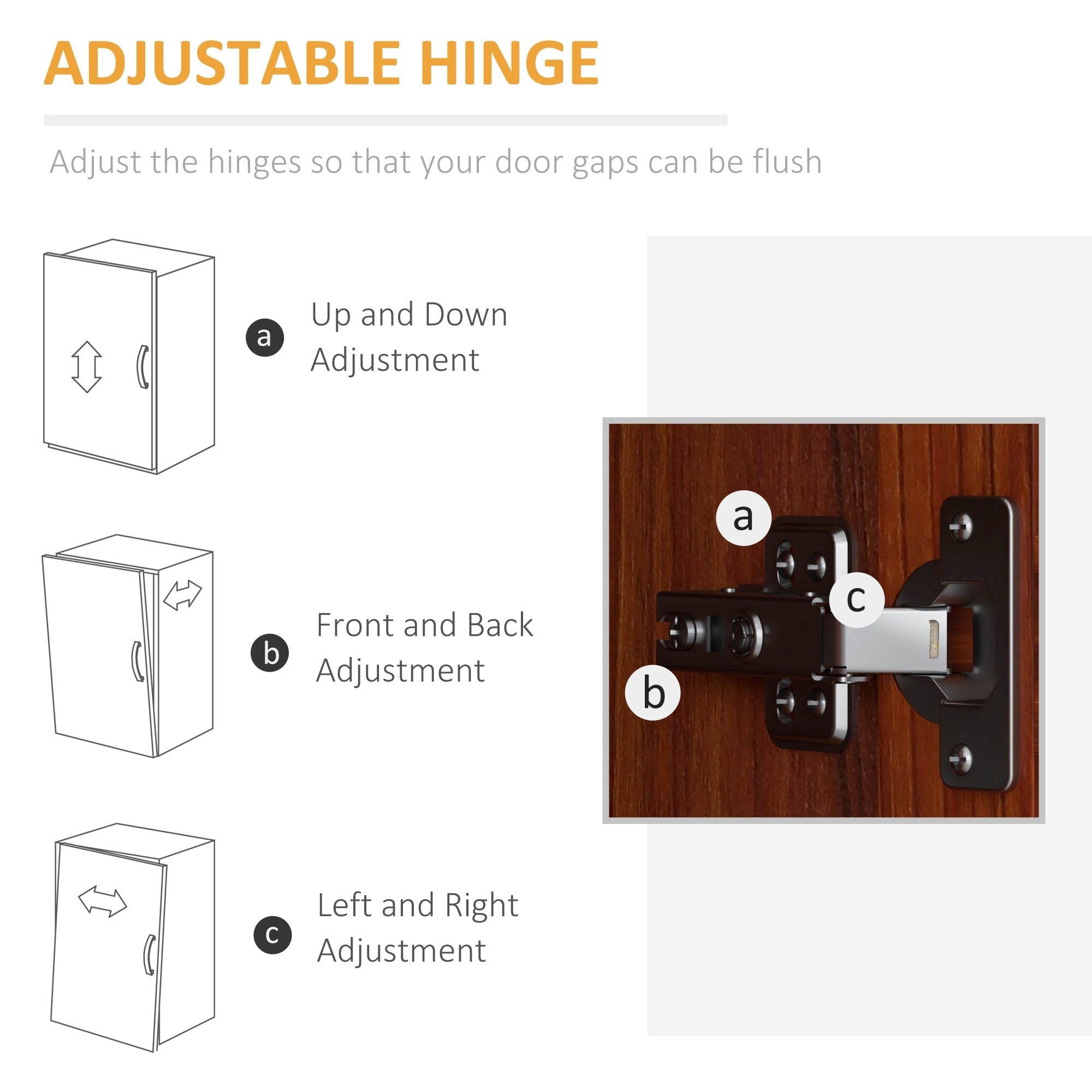 ADJUSTABLE HINGE

Adjust the hinges so that your door gaps can be flush

a Up and Down Adjustment

b Front and Back Adjustment

c Left and Right Adjustment

a

c

b