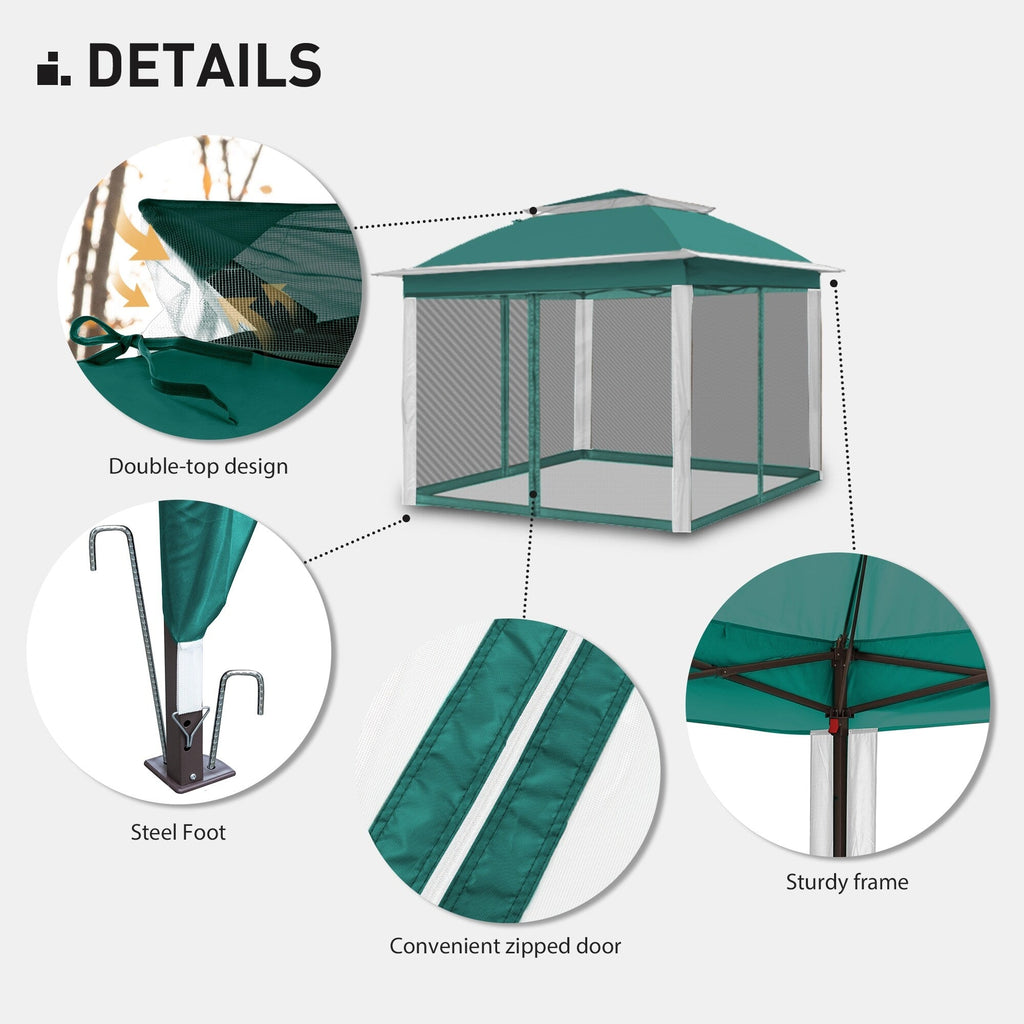 DETAILS

Double-top design

Steel Foot

Convenient zipped door

Sturdy frame