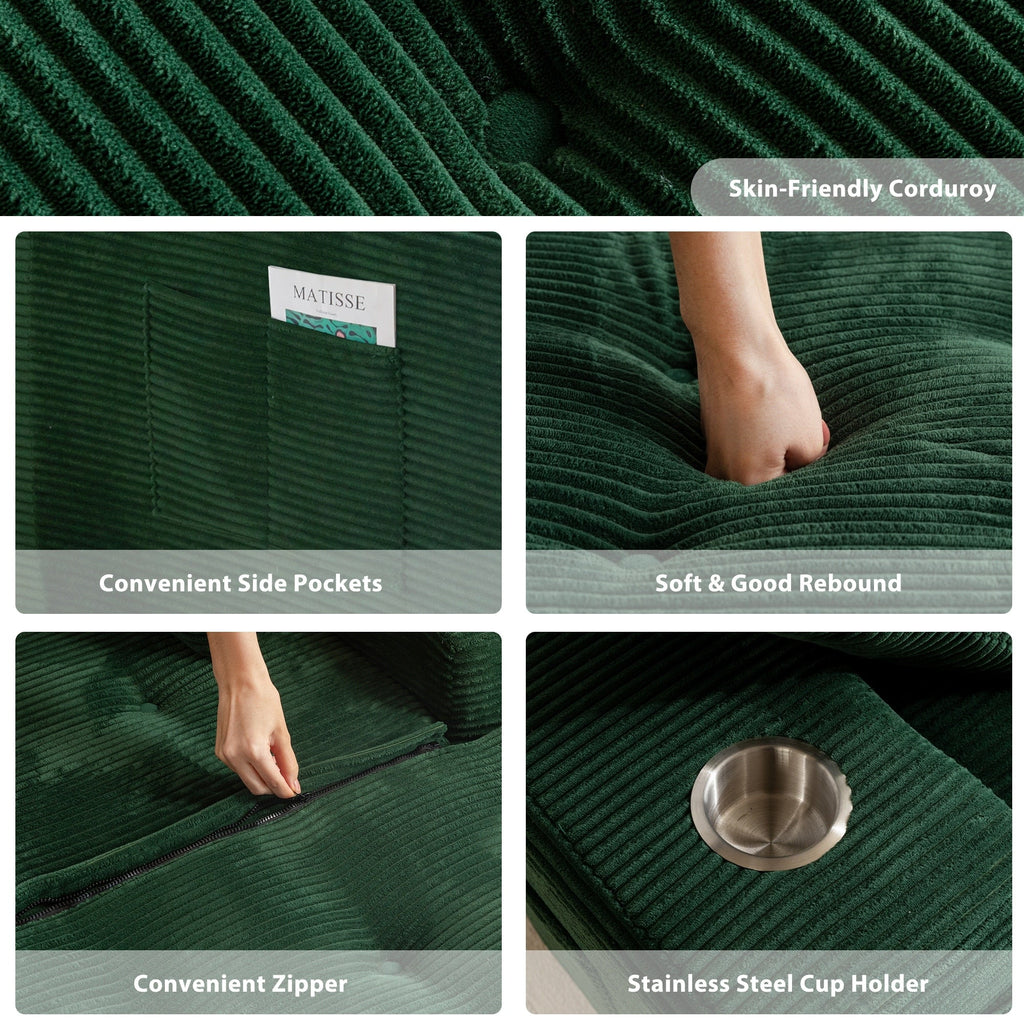 Skin-Friendly Corduroy

MATISSE

Convenient Side Pockets

Soft & Good Rebound

Convenient Zipper

Stainless Steel Cup Holder