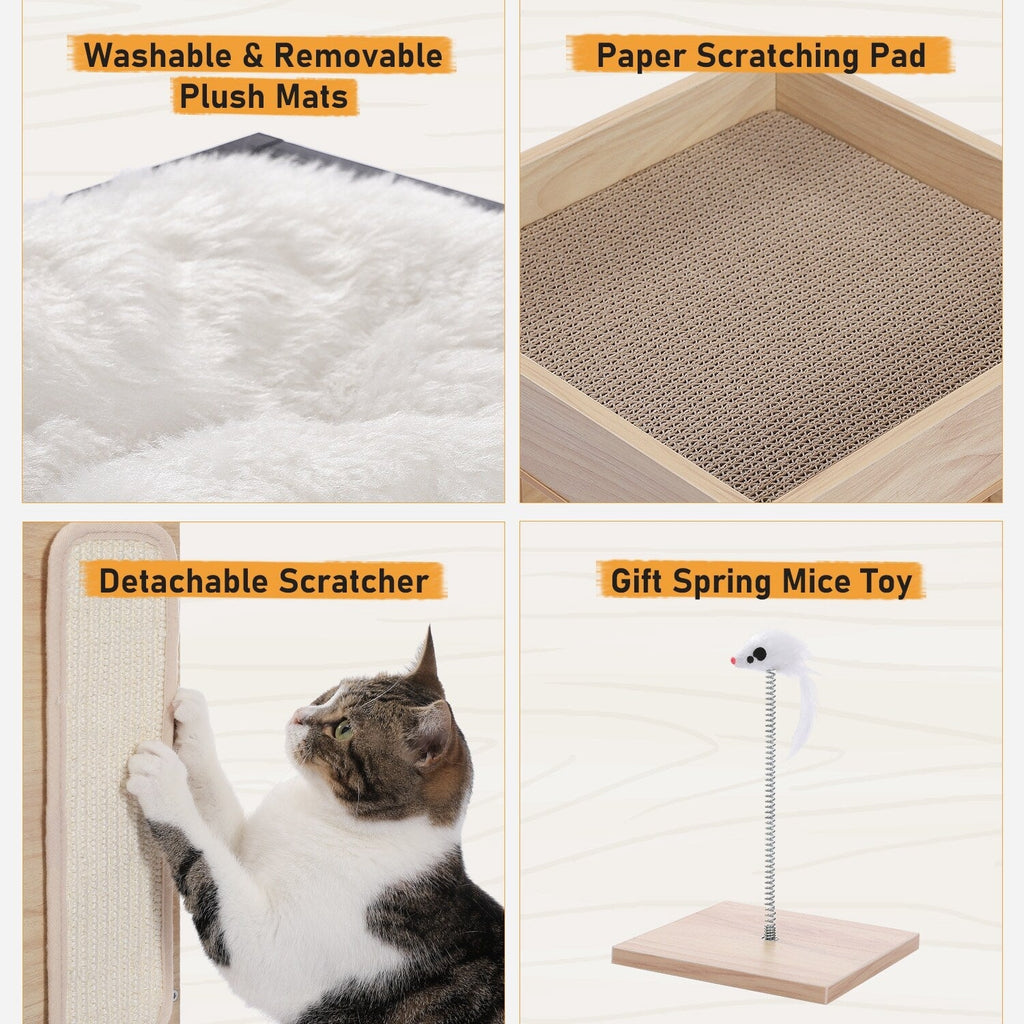 Washable & Removable
Plush Mats

Paper Scratching Pad

Detachable Scratcher

Gift Spring Mice Toy