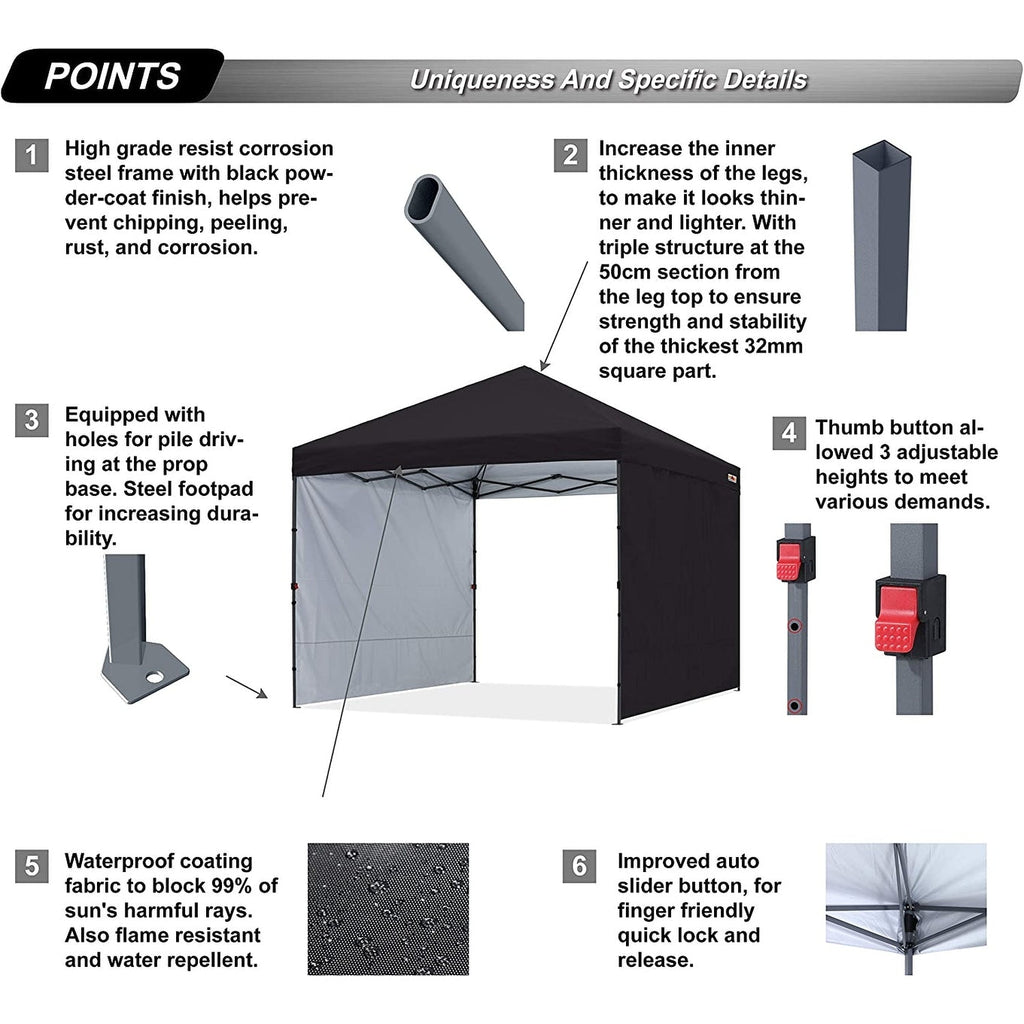 POINTS

Uniqueness And Specific Details

1 High grade resist corrosion steel frame with black powder-coat finish, helps prevent chipping, peeling, rust, and corrosion.

2 Increase the inner thickness of the legs, to make it looks thinner and lighter. With triple structure at the 50cm section from the leg top to ensure strength and stability of the thickest 32mm square part.

3 Equipped with holes for pile driving at the prop base. Steel footpad for increasing durability.

4 Thumb button allowed 3 adjustable heights to meet various demands.

5 Waterproof coating fabric to block 99% of sun's harmful rays. Also flame resistant and water repellent.

6 Improved auto slider button, for finger friendly quick lock and release.