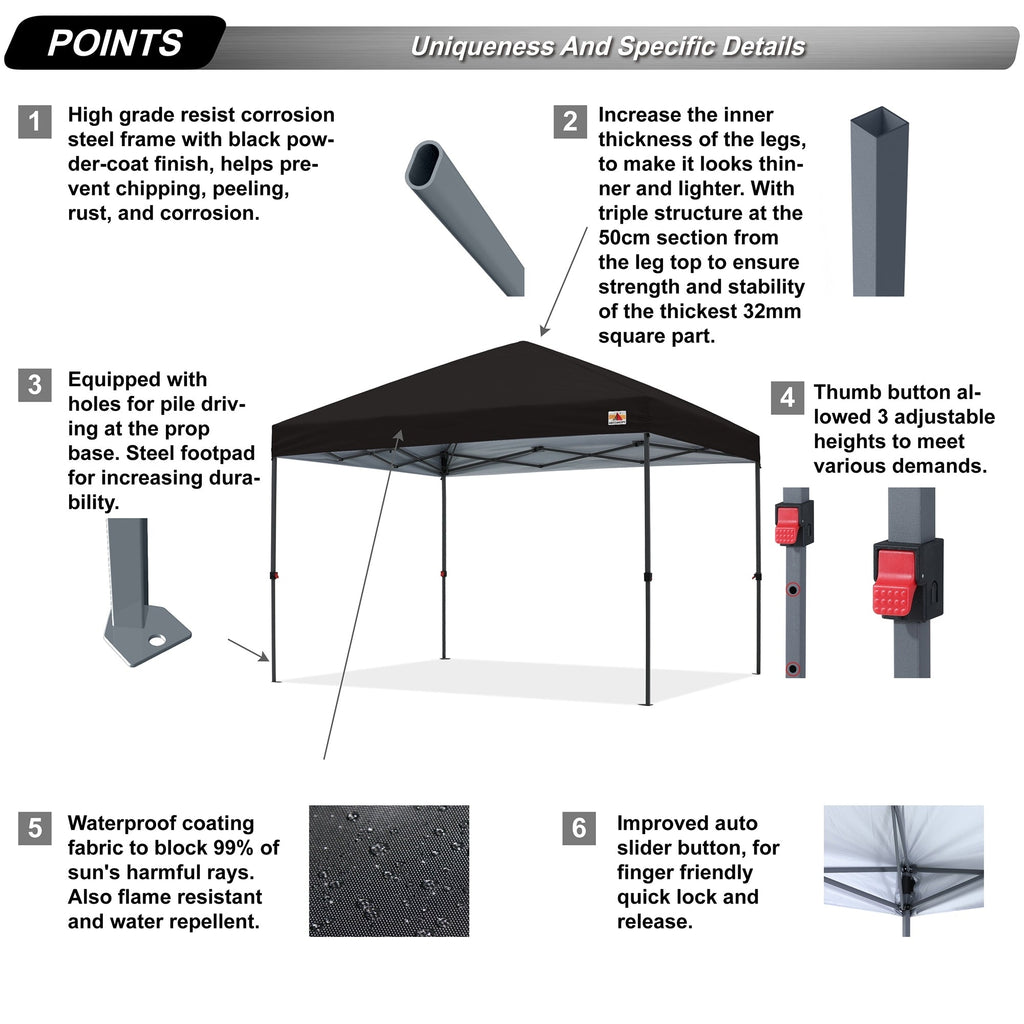 POINTS

Uniqueness And Specific Details

1 High grade resist corrosion steel frame with black powder-coat finish, helps prevent chipping, peeling, rust, and corrosion.

2 Increase the inner thickness of the legs, to make it looks thinner and lighter. With triple structure at the 50cm section from the leg top to ensure strength and stability of the thickest 32mm square part.

3 Equipped with holes for pile driving at the prop base. Steel footpad for increasing durability.

4 Thumb button allowed 3 adjustable heights to meet various demands.

5 Waterproof coating fabric to block 99% of sun's harmful rays. Also flame resistant and water repellent.

6 Improved auto slider button, for finger friendly quick lock and release.