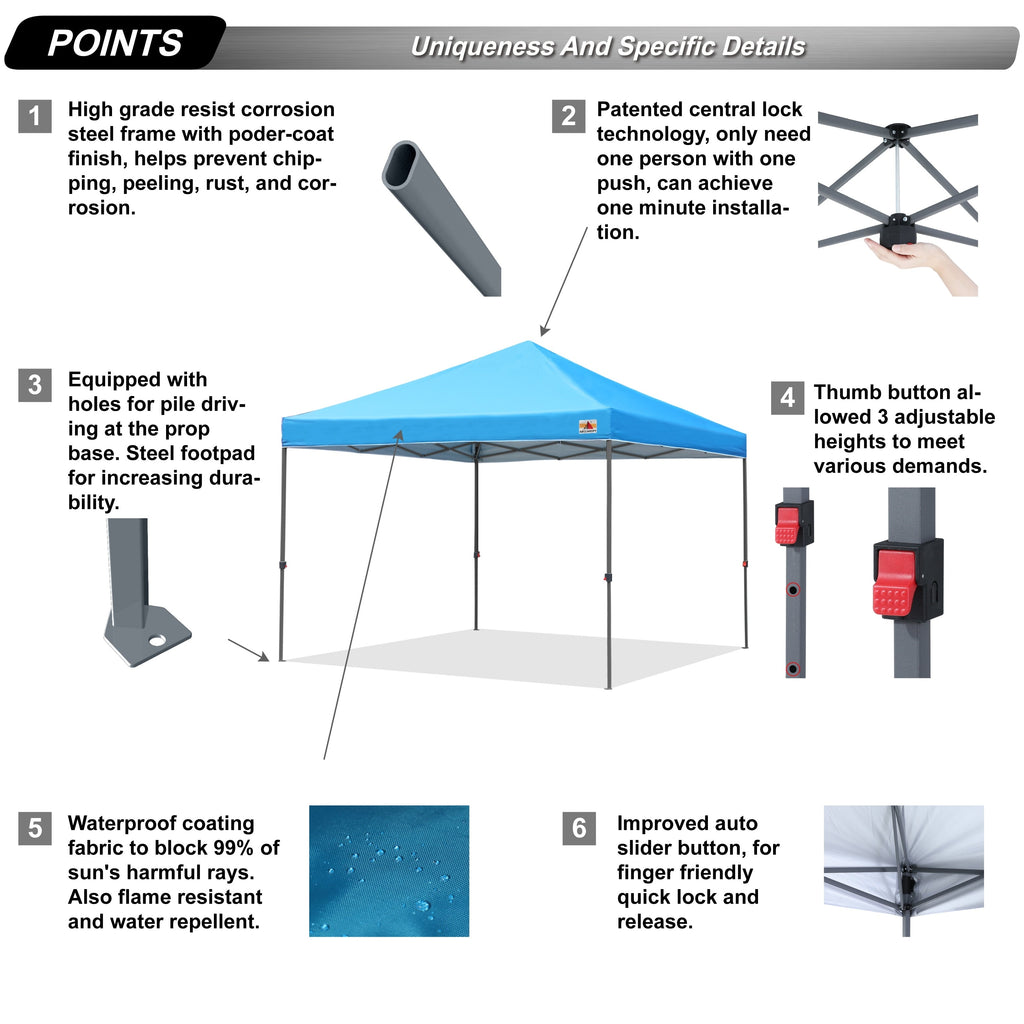 POINTS

Uniqueness And Specific Details

1 High grade resist corrosion steel frame with poder-coat finish, helps prevent chipping, peeling, rust, and corrosion.

2 Patented central lock technology, only need one person with one push, can achieve one minute installation.

3 Equipped with holes for pile driving at the prop base. Steel footpad for increasing durability.

4 Thumb button allowed 3 adjustable heights to meet various demands.

5 Waterproof coating fabric to block 99% of sun's harmful rays. Also flame resistant and water repellent.

6 Improved auto slider button, for finger friendly quick lock and release.