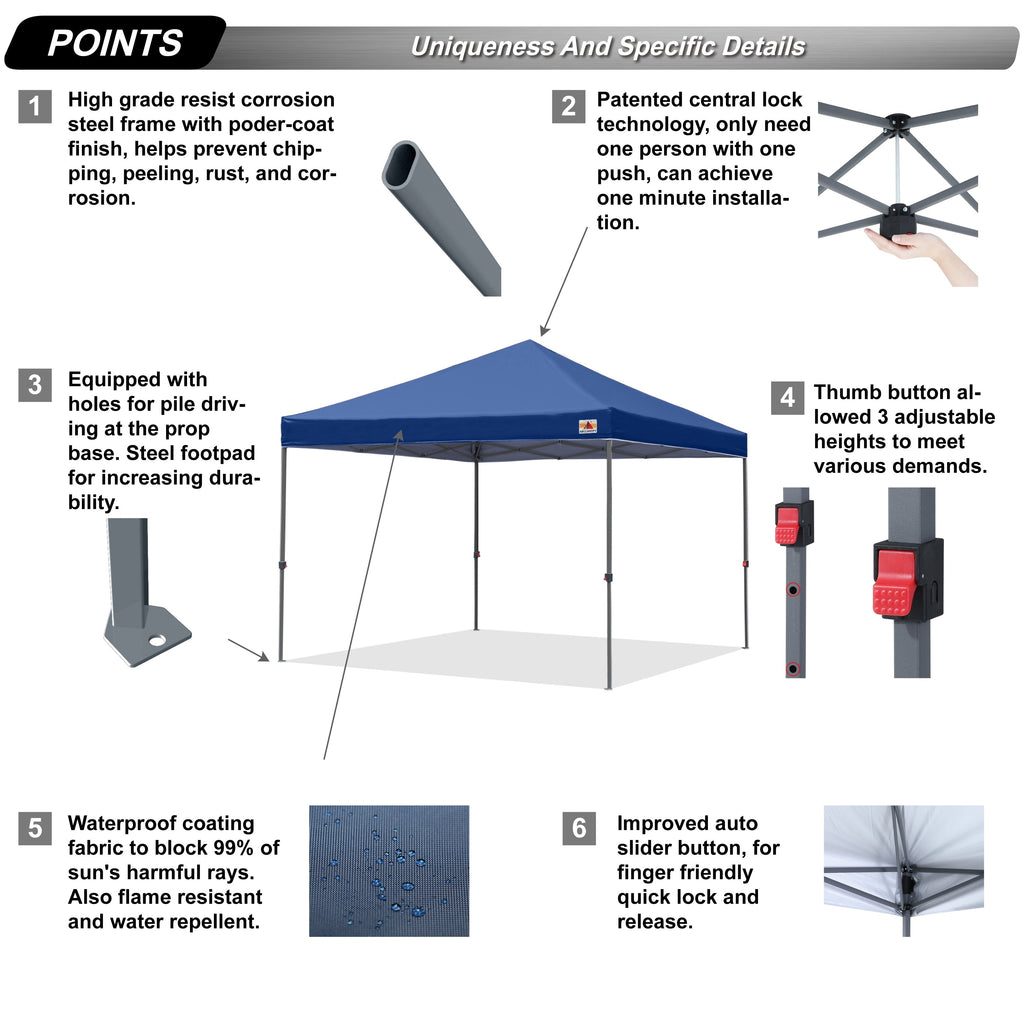 POINTS

Uniqueness And Specific Details

1 High grade resist corrosion steel frame with poder-coat finish, helps prevent chipping, peeling, rust, and corrosion.

2 Patented central lock technology, only need one person with one push, can achieve one minute installation.

3 Equipped with holes for pile driving at the prop base. Steel footpad for increasing durability.

4 Thumb button allowed 3 adjustable heights to meet various demands.

5 Waterproof coating fabric to block 99% of sun's harmful rays. Also flame resistant and water repellent.

6 Improved auto slider button, for finger friendly quick lock and release.