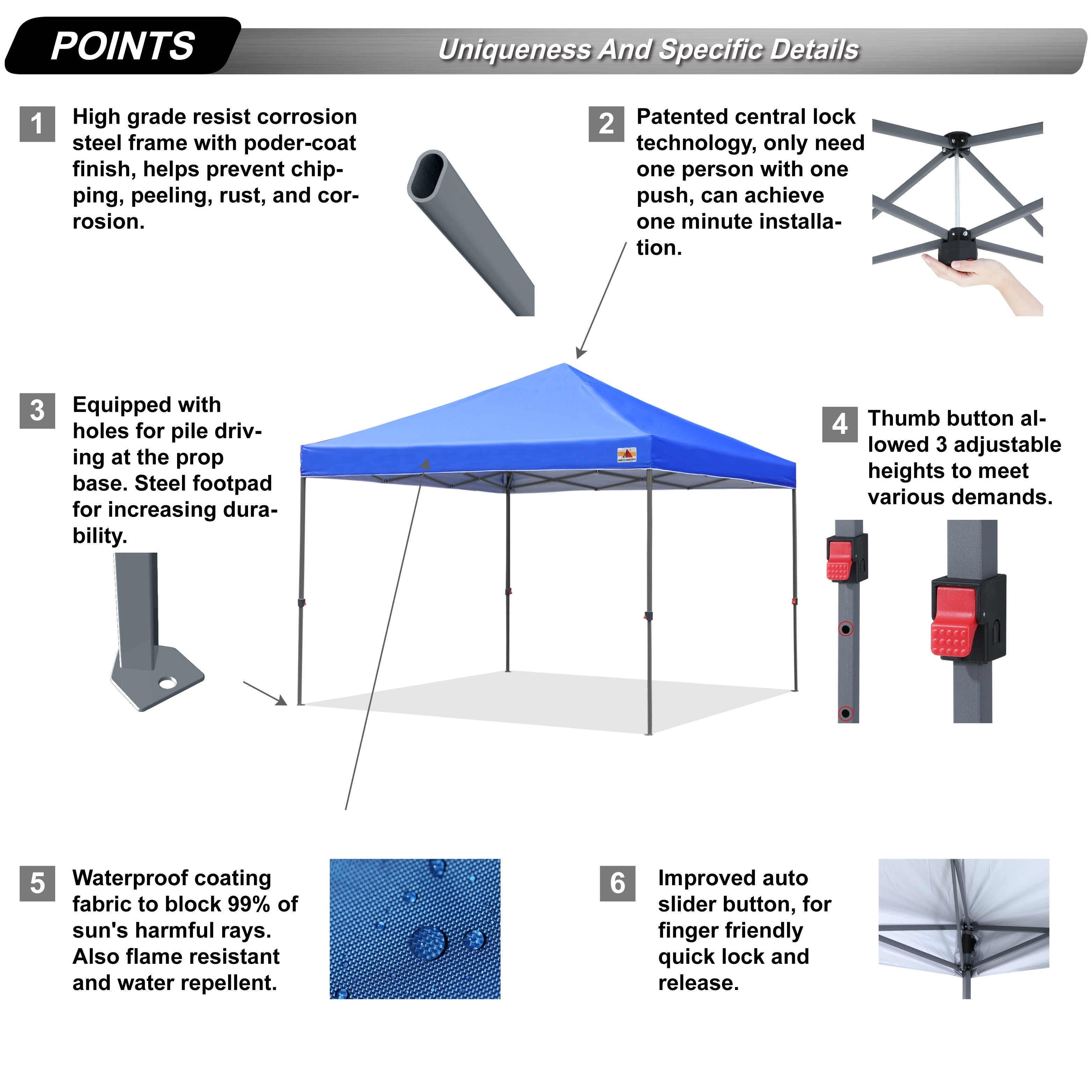 POINTS

Uniqueness And Specific Details

1 High grade resist corrosion steel frame with poder-coat finish, helps prevent chipping, peeling, rust, and corrosion.

2 Patented central lock technology, only need one person with one push, can achieve one minute installation.

3 Equipped with holes for pile driving at the prop base. Steel footpad for increasing durability.

ABCCANOPY

4 Thumb button allowed 3 adjustable heights to meet various demands.

5 Waterproof coating fabric to block 99% of sun's harmful rays. Also flame resistant and water repellent.

6 Improved auto slider button, for finger friendly quick lock and release.