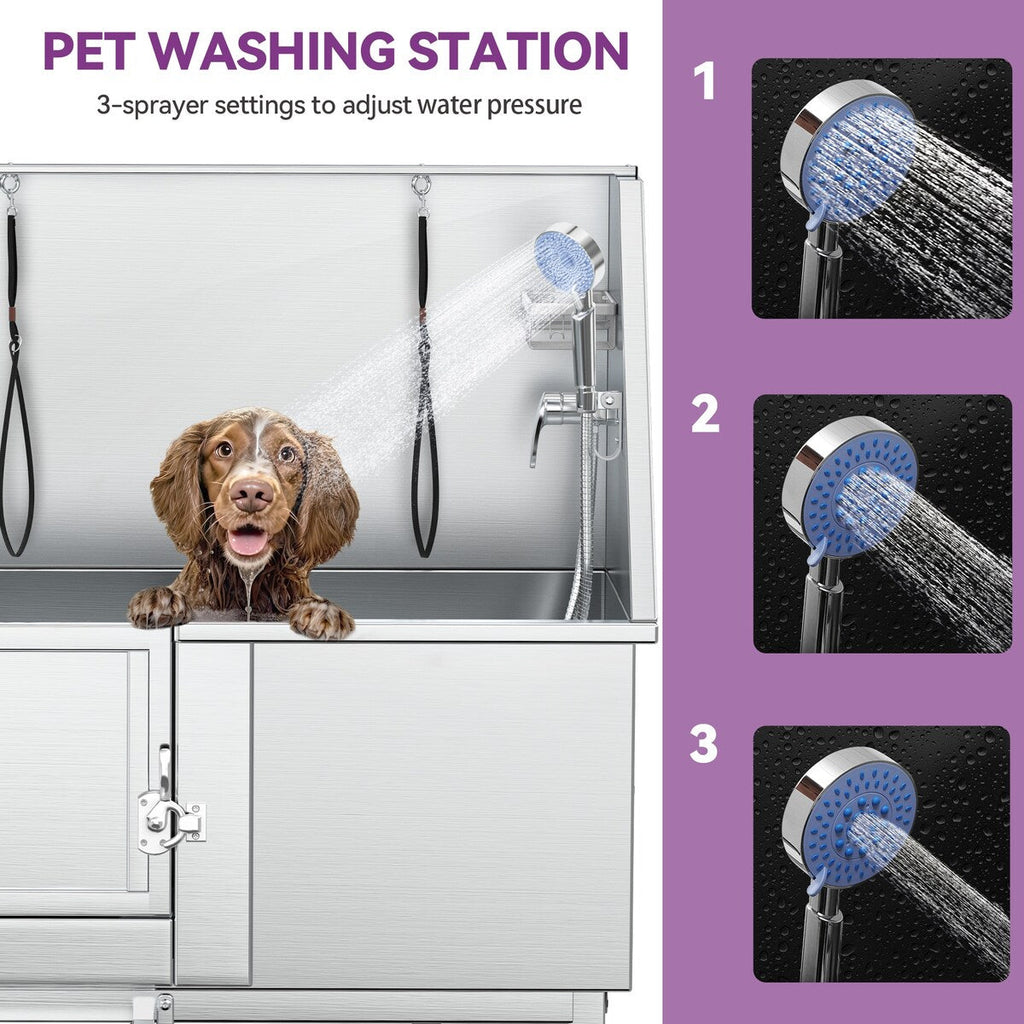 PET WASHING STATION

3-sprayer settings to adjust water pressure

1

2

3