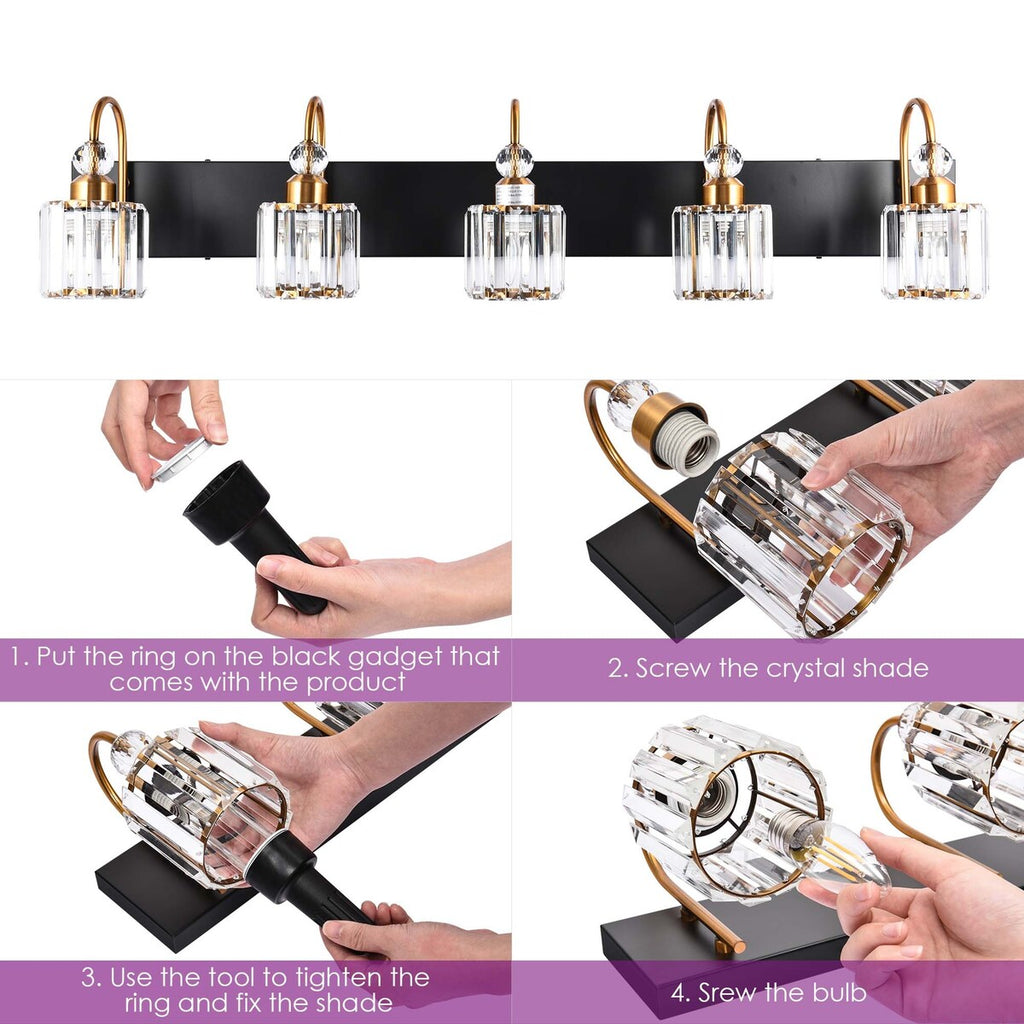 1. Put the ring on the black gadget that comes with the product

2. Screw the crystal shade

3. Use the tool to tighten the ring and fix the shade

4. Srew the bulb