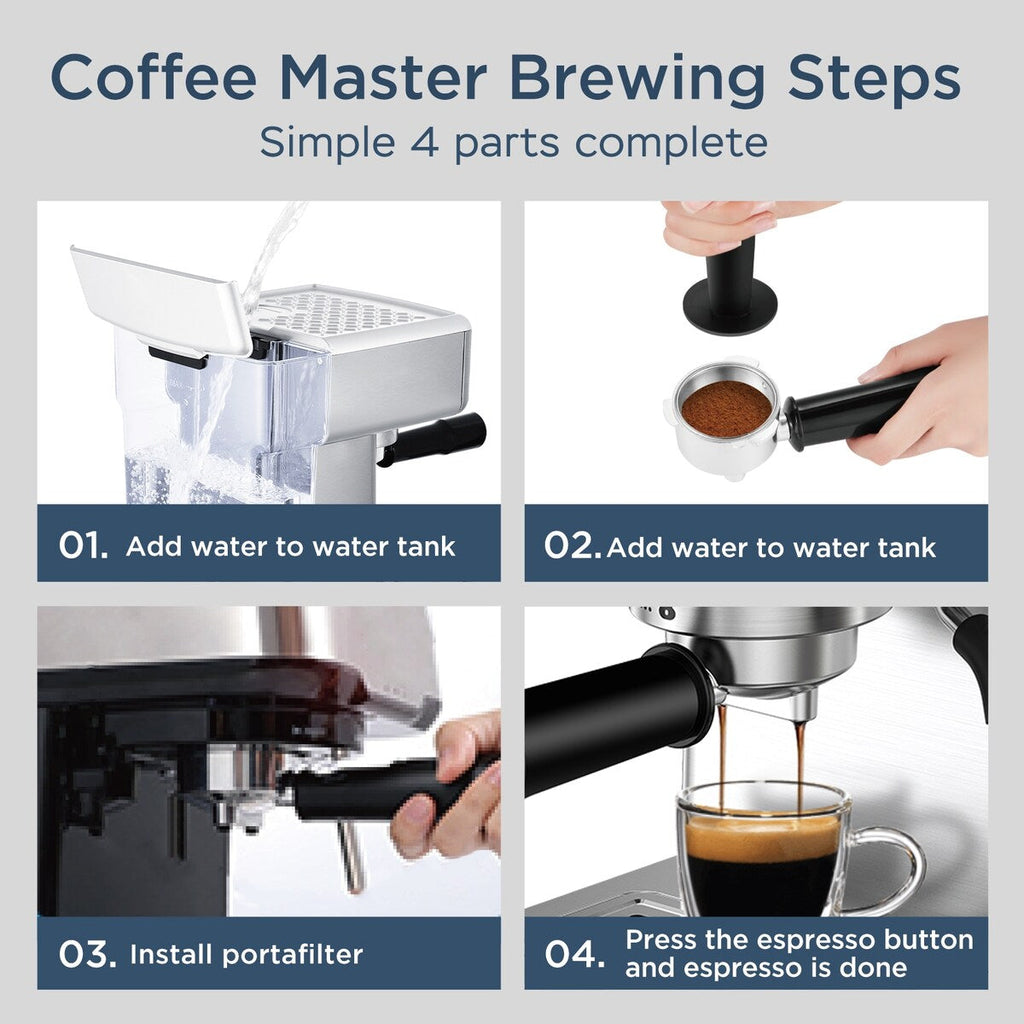 Coffee Master Brewing Steps
Simple 4 parts complete

01. Add water to water tank

02. Add water to water tank

03. Install portafilter

04. Press the espresso button and espresso is done